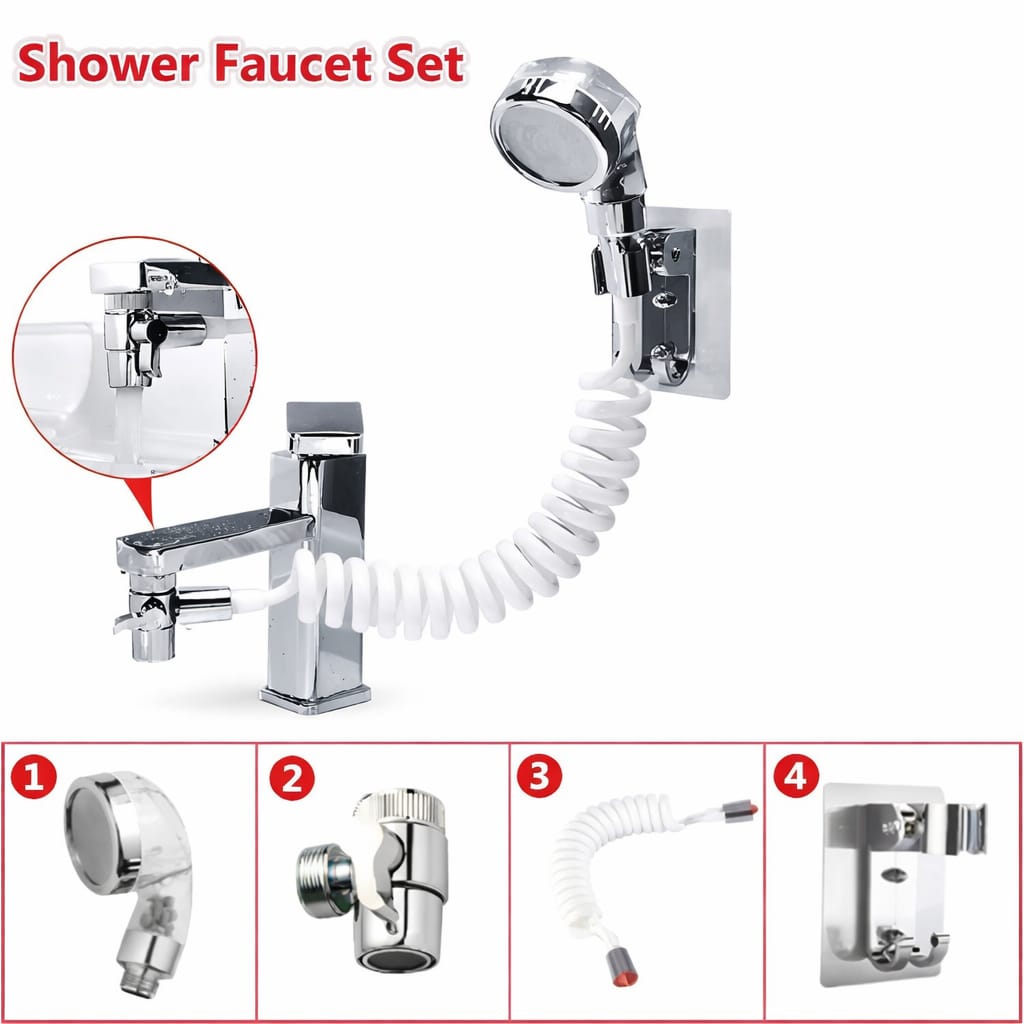 Shower Faucet Set

1

2

3

4